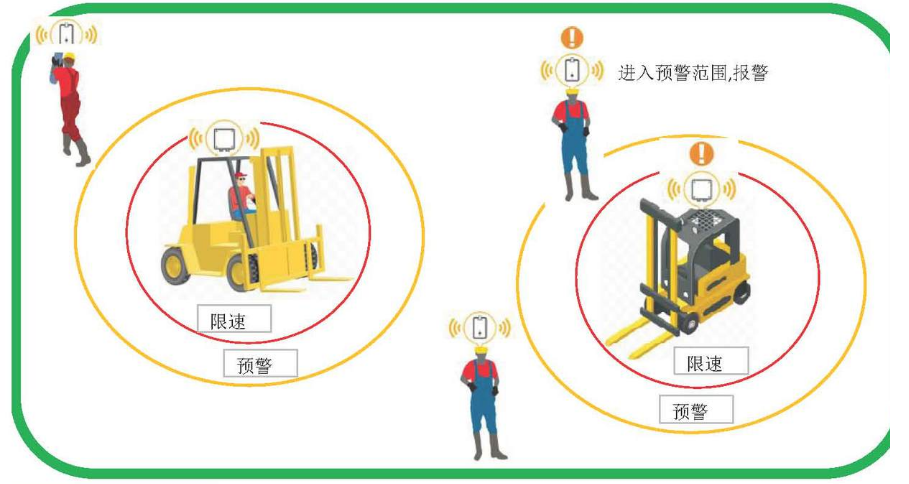 进入预警范围,报警

限速

预警

限速

预警